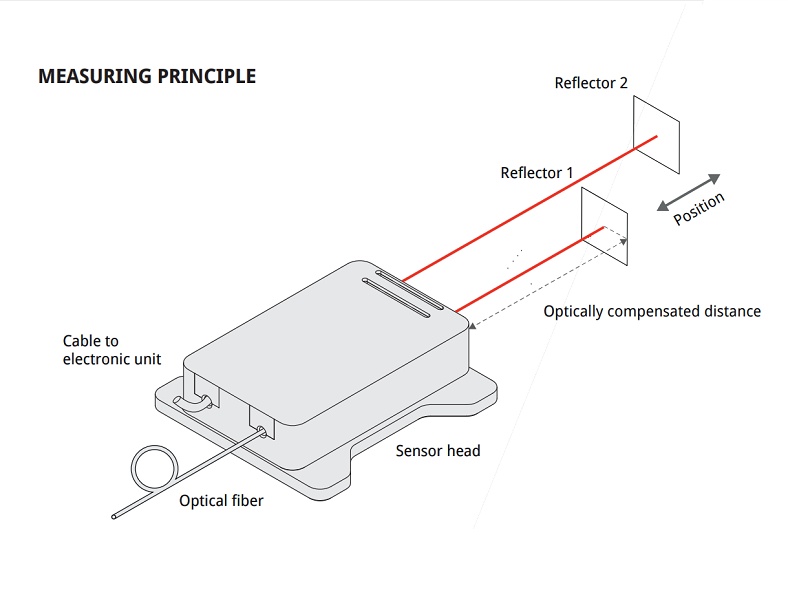 MEASURING PRINCIPLE

Reflector 2

Reflector 1

Position

Optically compensated distance

Cable to electronic unit

Sensor head

Optical fiber