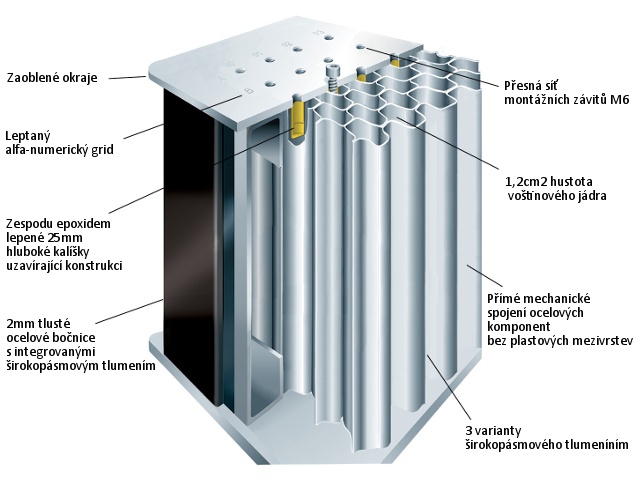 Zaoblené okraje

Leptaný
alfa-numerický grid

Zespodu epoxidem
lepené 25mm
hluboké kalíšky
uzavírající konstrukci

2mm tlusté
ocelové bočnice
s integrovanými
širokopásmovým tlumením

Přesná síť
montážních závitů M6

1,2cm2 hustota
voštinového jádra

Přímé mechanické
spojení ocelových
komponent
bez plastových mezivrstev

3 varianty
širokopásmového tlumeníním

A
B
01
02
03