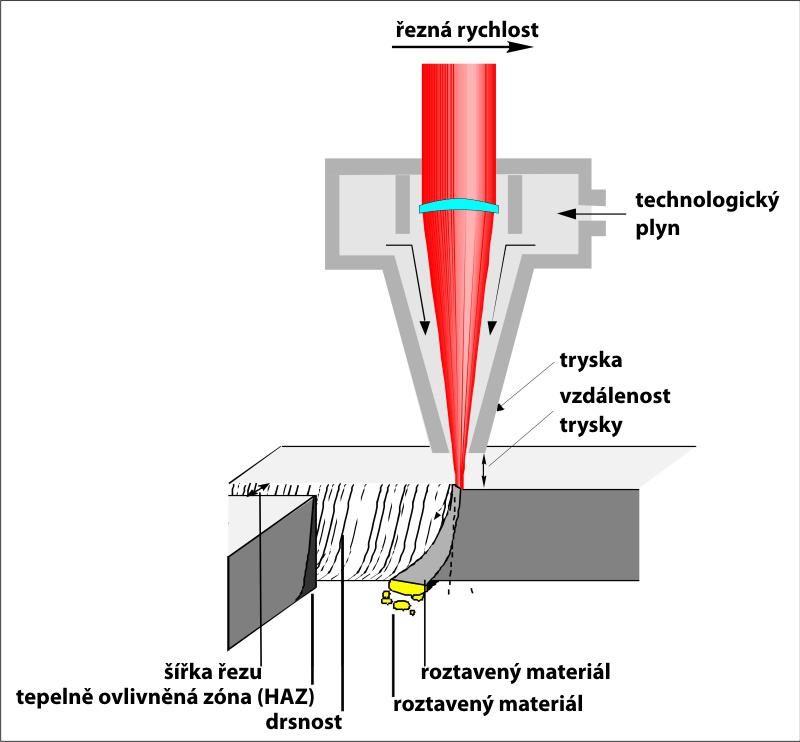 řezná rychlost

technologický plyn

tryska

vzdálenost trysky

šířka řezu
tepelně ovlivněná zóna (HAZ)
drsnost

roztavený materiál
roztavený materiál